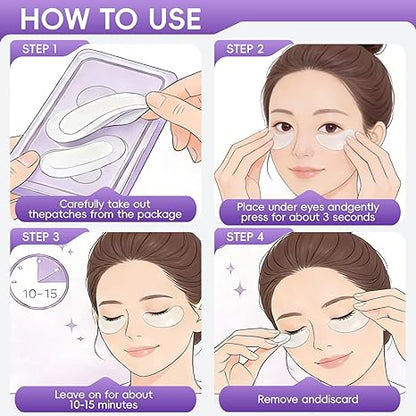 HOW TO USE

STEP 1

Carefully take out thepatches from the package

STEP 2

Place under eyes andgently press for about 3 seconds

STEP 3

10-15

Leave on for about 10-15 minutes

STEP 4

Remove anddiscard