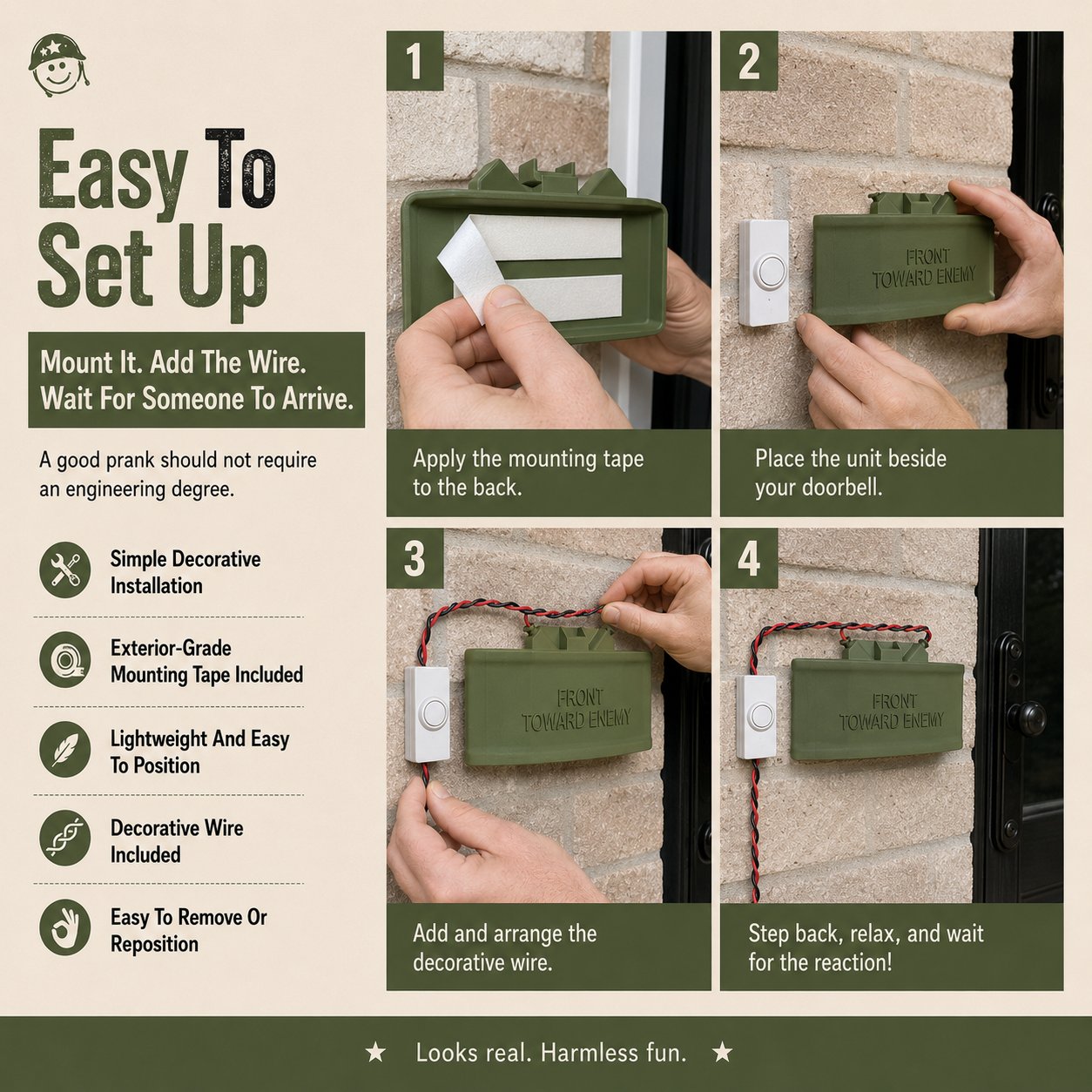 Easy To Set Up

Mount It. Add The Wire. Wait For Someone To Arrive.

A good prank should not require an engineering degree.

Simple Decorative Installation

Exterior-Grade Mounting Tape Included

Lightweight And Easy To Position

Decorative Wire Included

Easy To Remove Or Reposition

1

Apply the mounting tape to the back.

2

FRONT TOWARD ENEMY

Place the unit beside your doorbell.

3

FRONT TOWARD ENEMY

Add and arrange the decorative wire.

4

FRONT TOWARD ENEMY

Step back, relax, and wait for the reaction!

★ Looks real. Harmless fun. ★