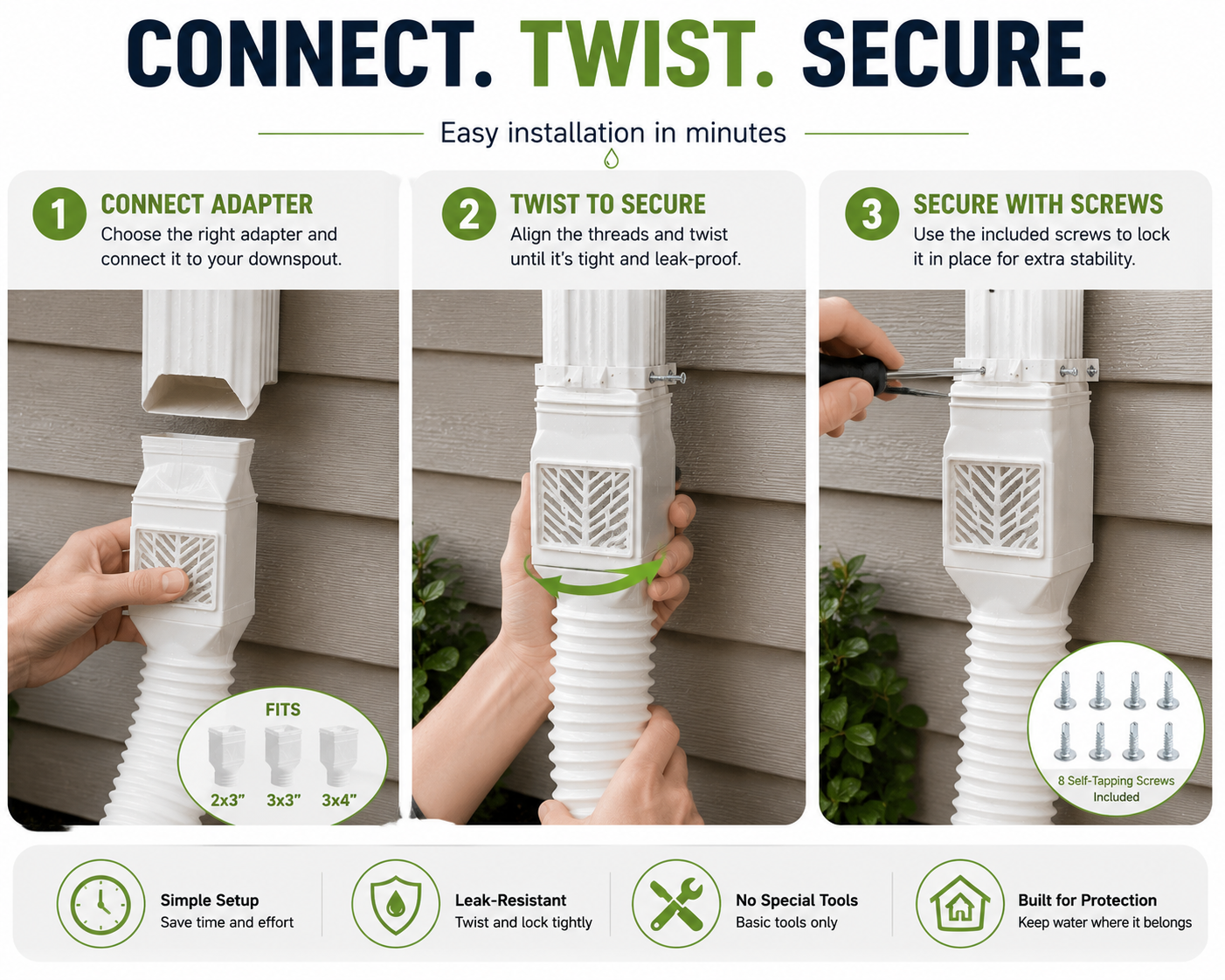 CONNECT. TWIST. SECURE.

Easy installation in minutes

1 CONNECT ADAPTER
Choose the right adapter and connect it to your downspout.

FITS
2x3" 3x3" 3x4"

2 TWIST TO SECURE
Align the threads and twist until it's tight and leak-proof.

3 SECURE WITH SCREWS
Use the included screws to lock it in place for extra stability.

8 Self-Tapping Screws Included

Simple Setup
Save time and effort

Leak-Resistant
Twist and lock tightly

No Special Tools
Basic tools only

Built for Protection
Keep water where it belongs